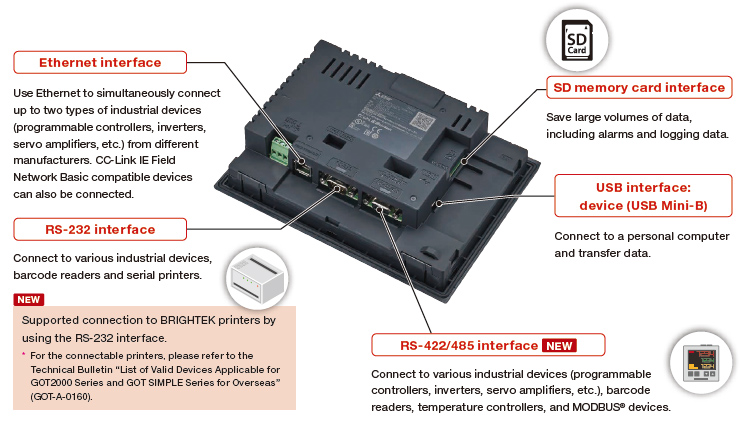 Ethernet interface

Use Ethernet to simultaneously connect up to two types of industrial devices (programmable controllers, inverters, servo amplifiers, etc.) from different manufacturers. CC-Link IE Field Network Basic compatible devices can also be connected.

RS-232 interface

Connect to various industrial devices, barcode readers and serial printers.

NEW

Supported connection to BRIGHTEK printers by using the RS-232 interface.

* For the connectable printers, please refer to the Technical Bulletin "List of Valid Devices Applicable for GOT2000 Series and GOT SIMPLE Series for Overseas" (GOT-A-0160).

SD Card

SD memory card interface

Save large volumes of data, including alarms and logging data.

USB interface: device (USB Mini-B)

Connect to a personal computer and transfer data.

RS-422/485 interface NEW

Connect to various industrial devices (programmable controllers, inverters, servo amplifiers, etc.), barcode readers, temperature controllers, and MODBUS® devices.